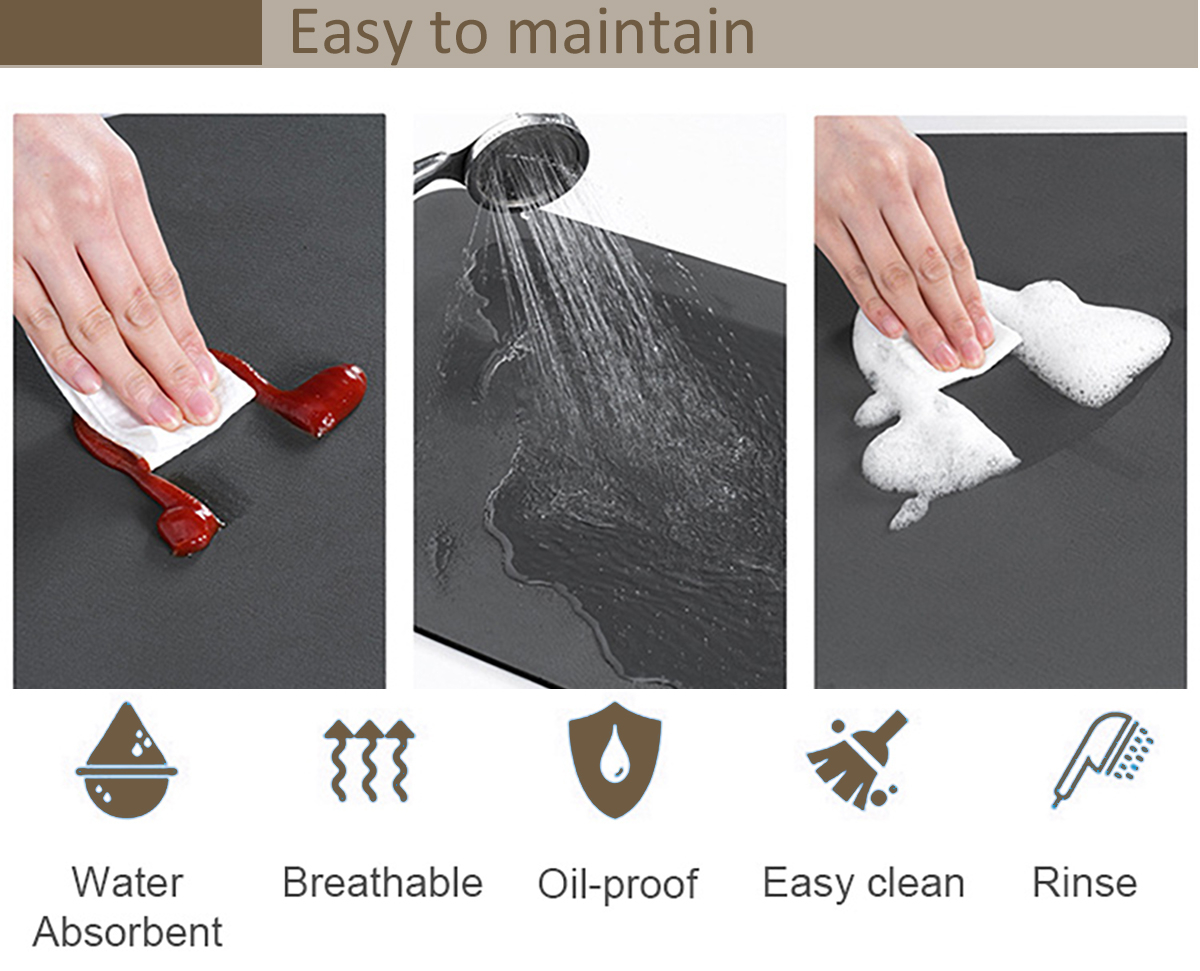 Easy to maintain

Water Absorbent

Breathable

Oil-proof

Easy clean

Rinse